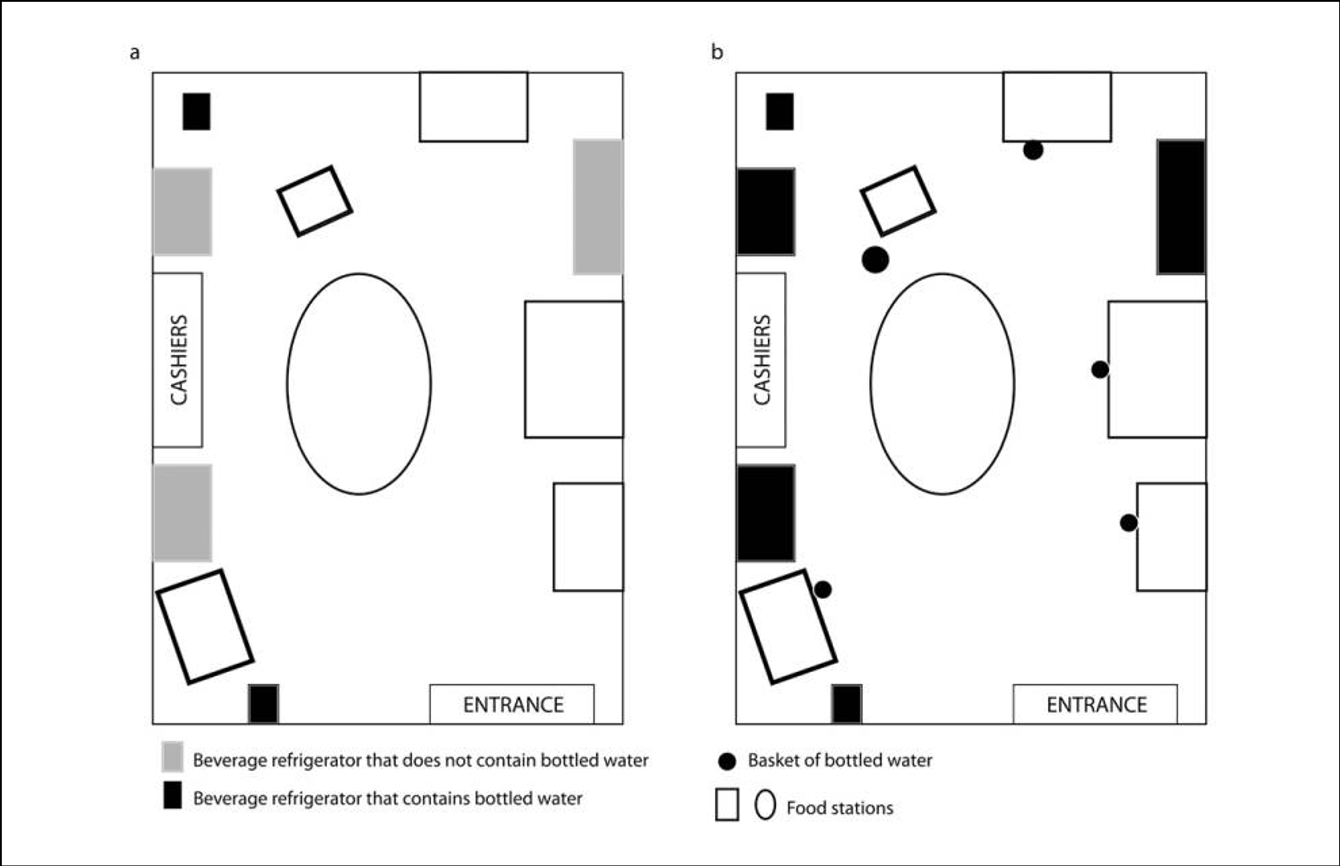 a

CASHIERS

ENTRANCE

b

CASHIERS

ENTRANCE

Beverage refrigerator that does not contain bottled water

Beverage refrigerator that contains bottled water

Basket of bottled water

Food stations